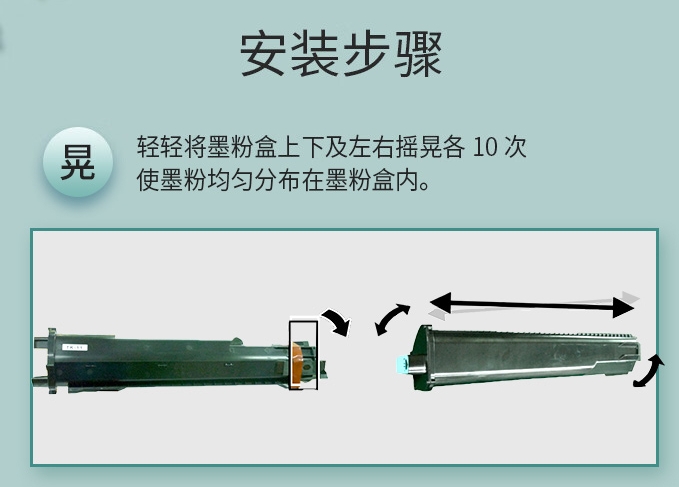 安装步骤

晃

轻轻将墨粉盒上下及左右摇晃各 10 次 使墨粉均匀分布在墨粉盒内。